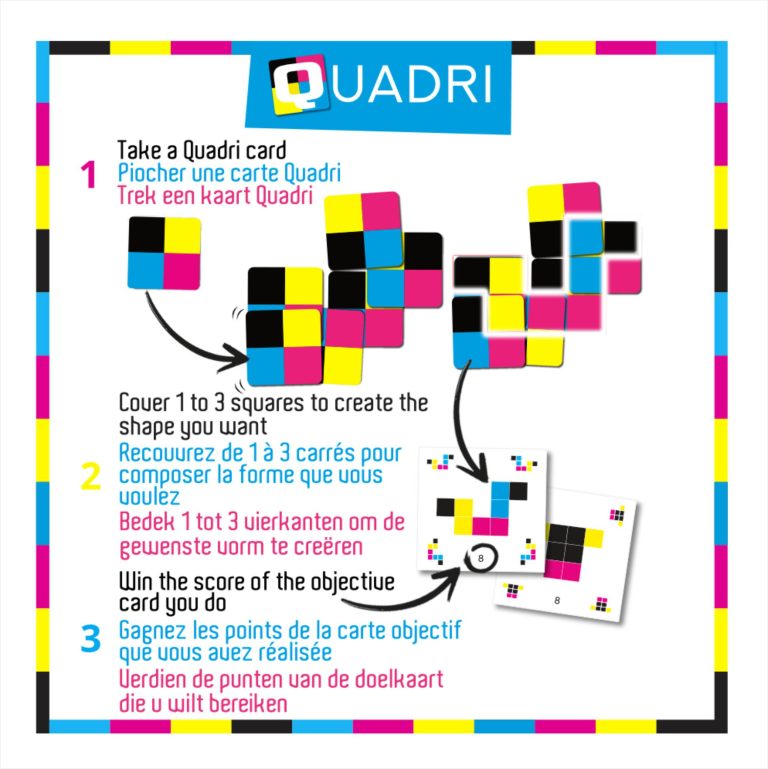 QUADRI

1
Take a Quadri card
Piocher une carte Quadri
Trek een kaart Quadri

2
Cover 1 to 3 squares to create the shape you want
Recouvrez de 1 à 3 carrés pour composer la forme que vous voulez
Bedek 1 tot 3 vierkanten om de gewenste vorm te creëren

8

8

3
Win the score of the objective card you do
Gagnez les points de la carte objectif que vous avez réalisée
Verdien de punten van de doelkaart die u wilt bereiken